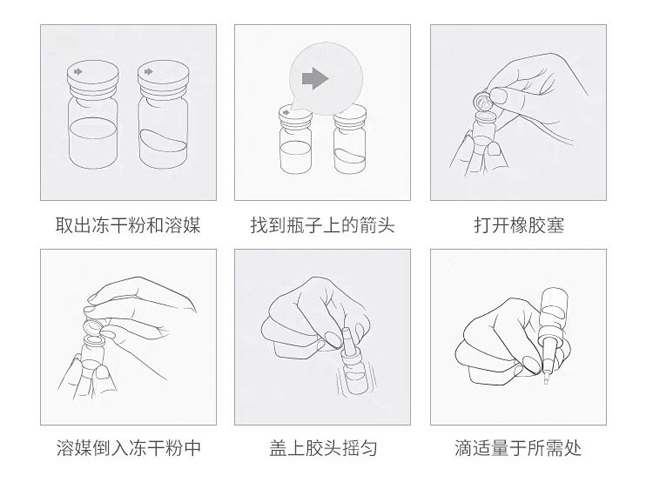 取出冻干粉和溶媒

找到瓶子上的箭头

打开橡胶塞

溶媒倒入冻干粉中

盖上胶头摇匀

滴适量于所需处